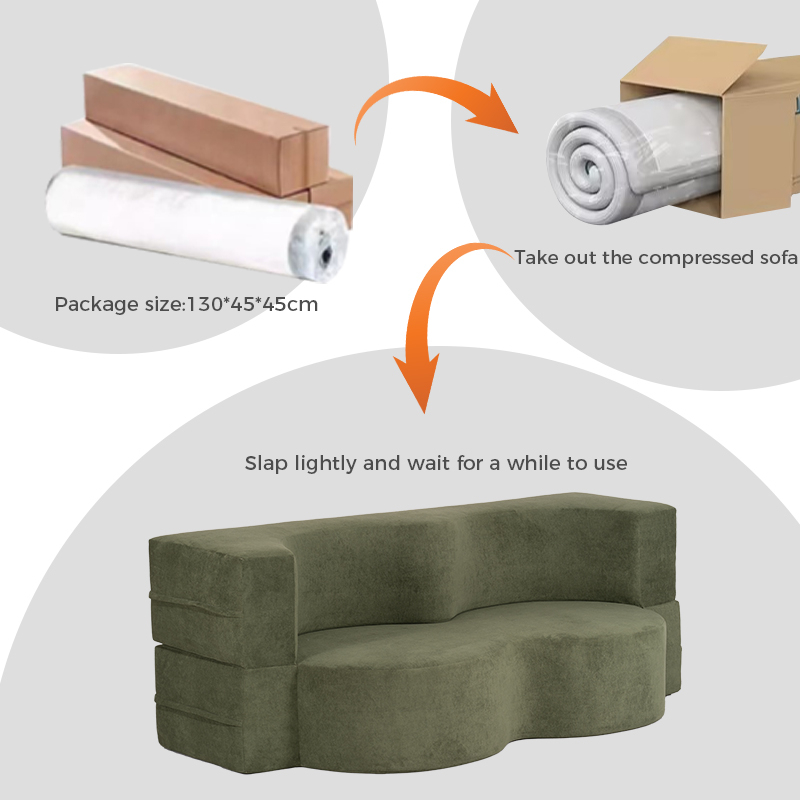 Package size:130*45*45cm

Take out the compressed sofa

Slap lightly and wait for a while to use